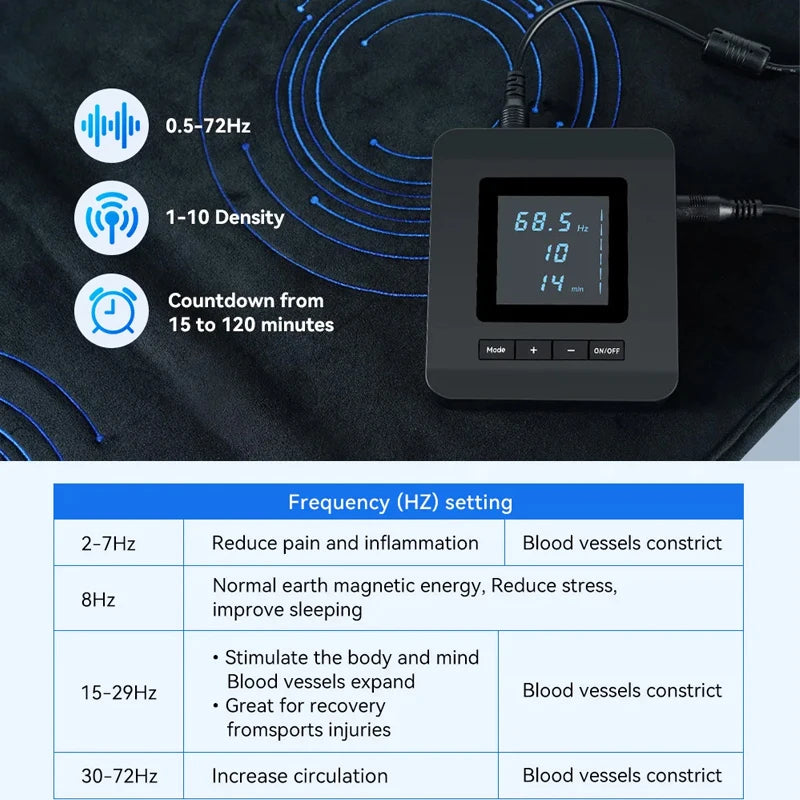 0.5-72Hz

1-10 Density

Countdown from 15 to 120 minutes

68.5 Hz
10
14 min

Mode + − ON/OFF

| Frequency (HZ) setting | | |
|---|---|---|
| 2-7Hz | Reduce pain and inflammation | Blood vessels constrict |
| 8Hz | Normal earth magnetic energy, Reduce stress, improve sleeping | |
| 15-29Hz | • Stimulate the body and mind Blood vessels expand • Great for recovery fromsports injuries | Blood vessels constrict |
| 30-72Hz | Increase circulation | Blood vessels constrict |